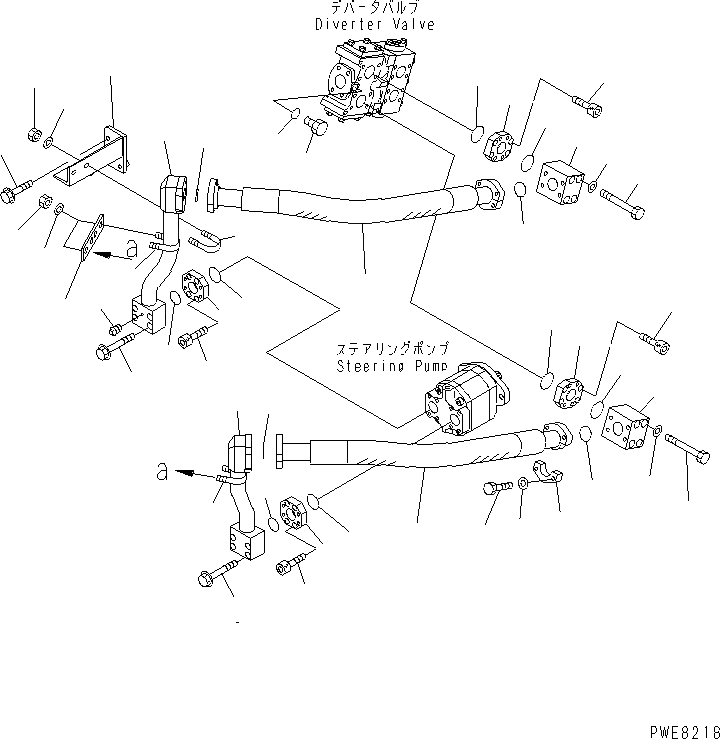 デバータバルブ
Diverter Valve

a

ステアリングポンプ
Steering Pump

a

PWE8218