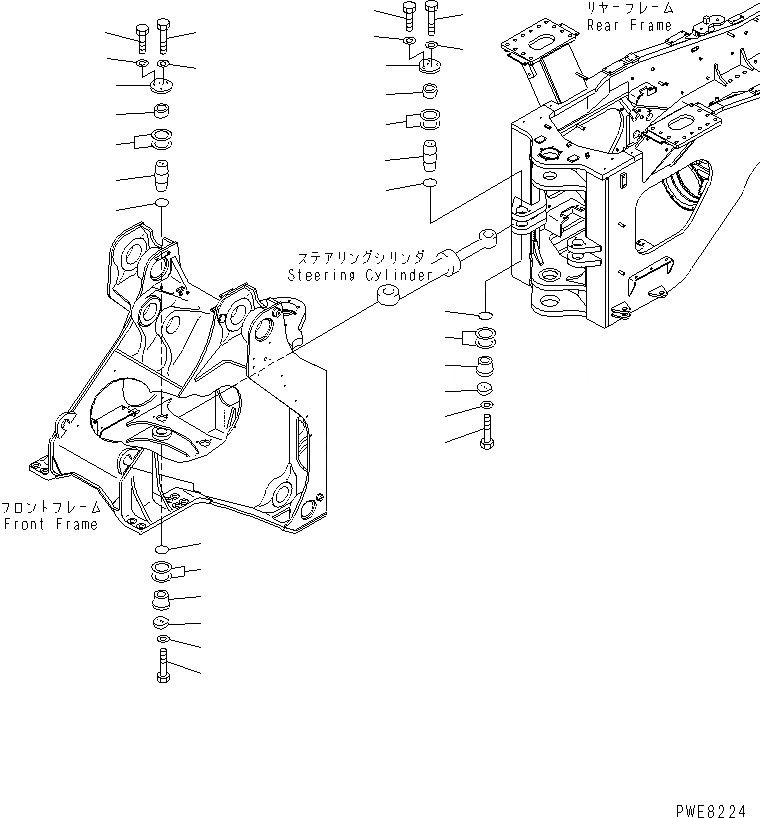 リヤーフレーム
Rear Frame

ステアリングシリンダ
Steering Cylinder

フロントフレーム
Front Frame

PWE8224