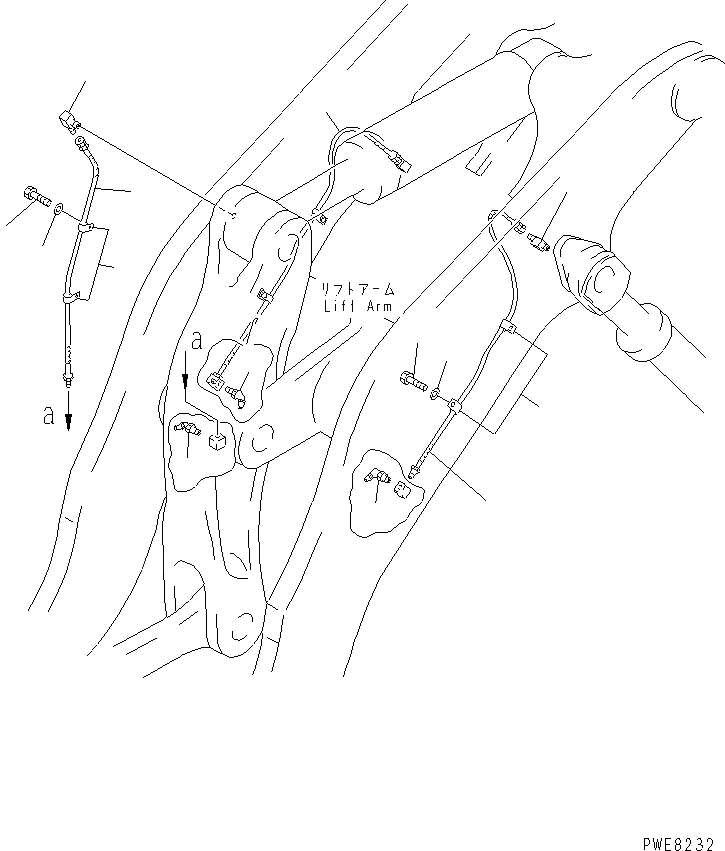 リフトアーム
Lift Arm

a

a

PWE8232