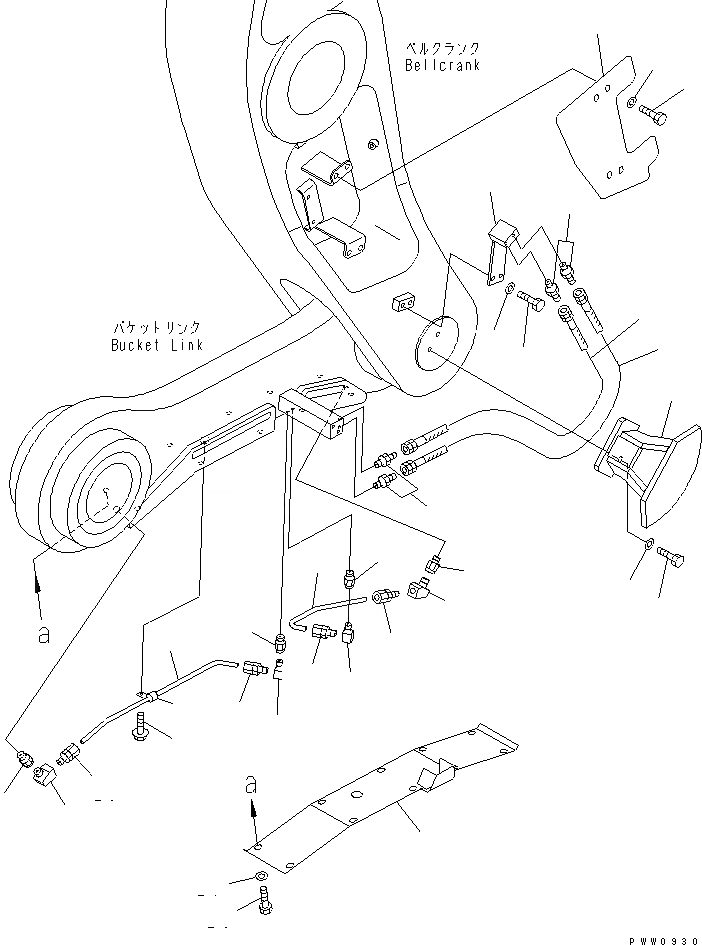 ベルクランク
Bellcrank

バケットリンク
Bucket Link

a

a

PWW0930