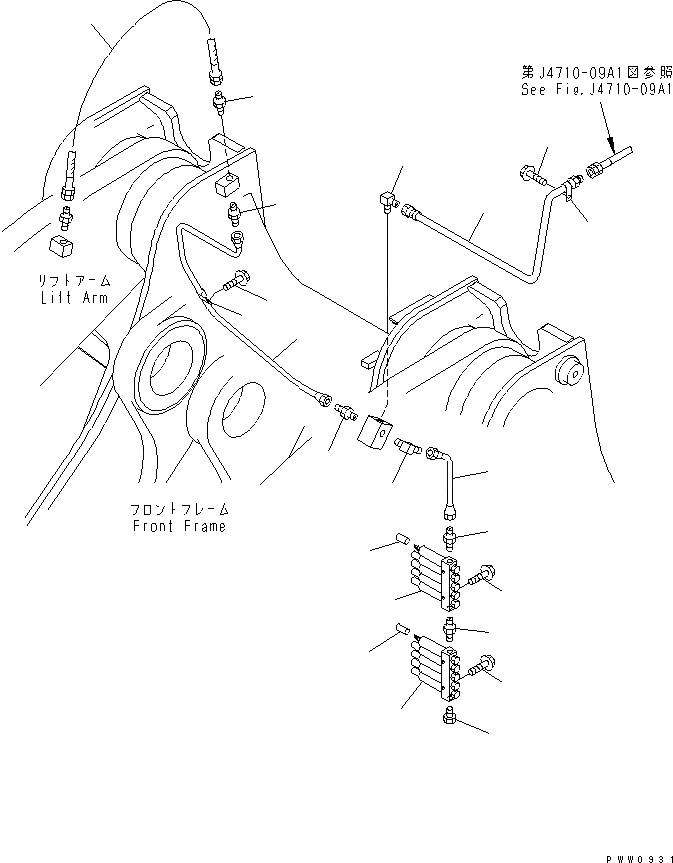 第J4710-09A1図参照
See Fig.J4710-09A1

リフトアーム
Lift Arm

フロントフレーム
Front Frame

PWW0931