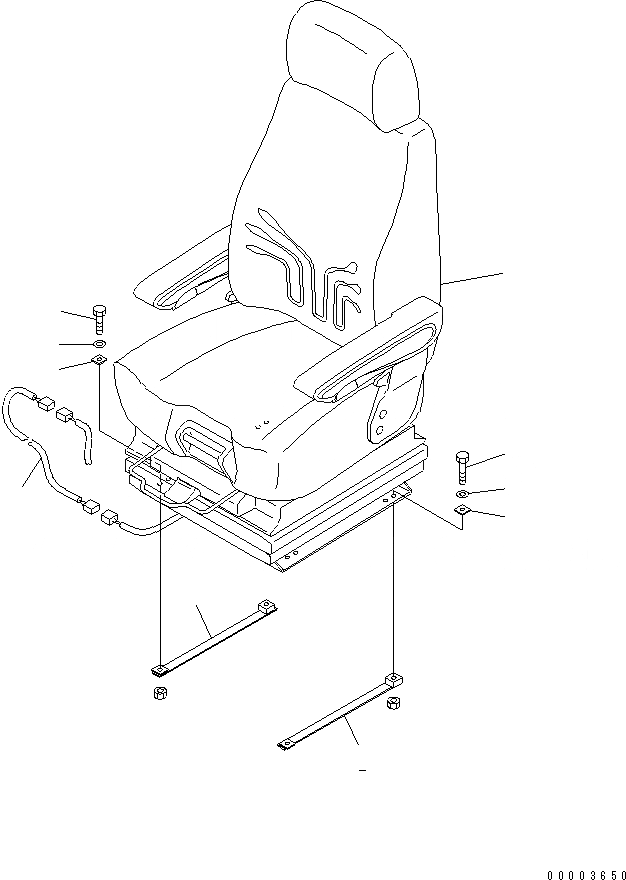 00003650