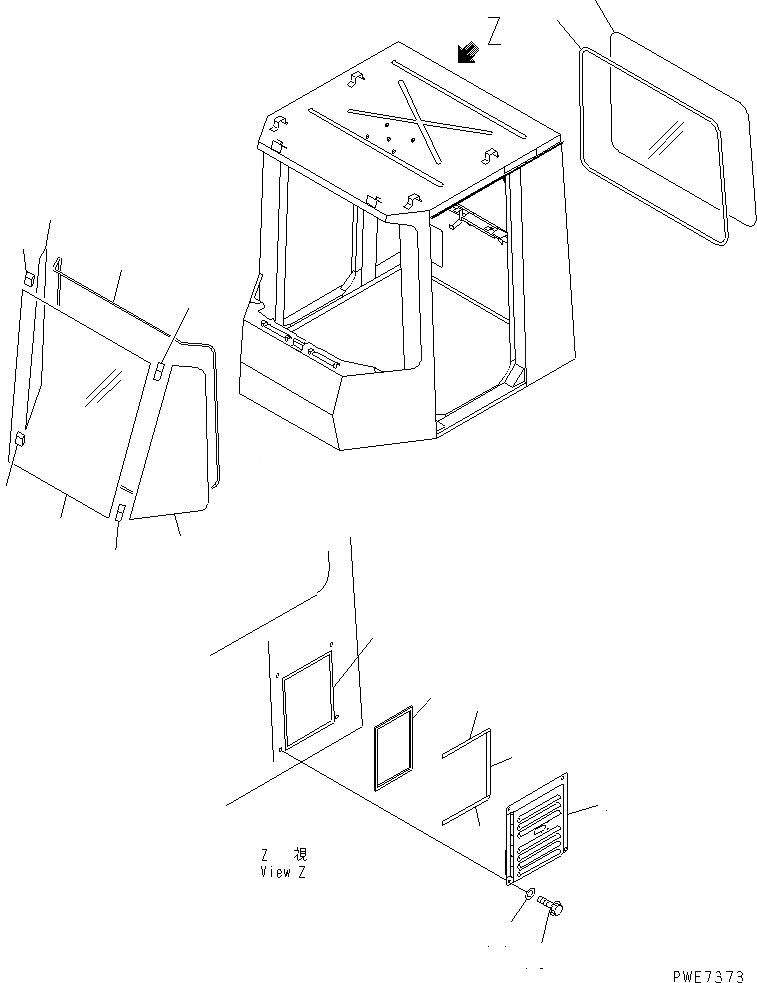 Z

Z 視
View Z

PWE7373