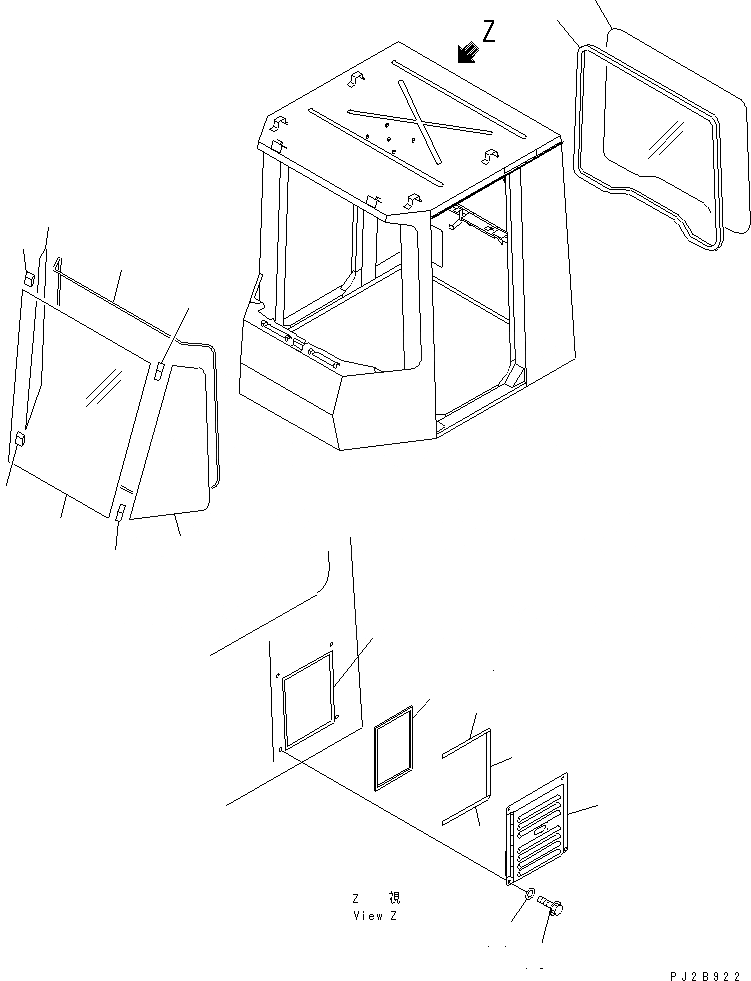 Z

Z 視
View Z

PJ2B922