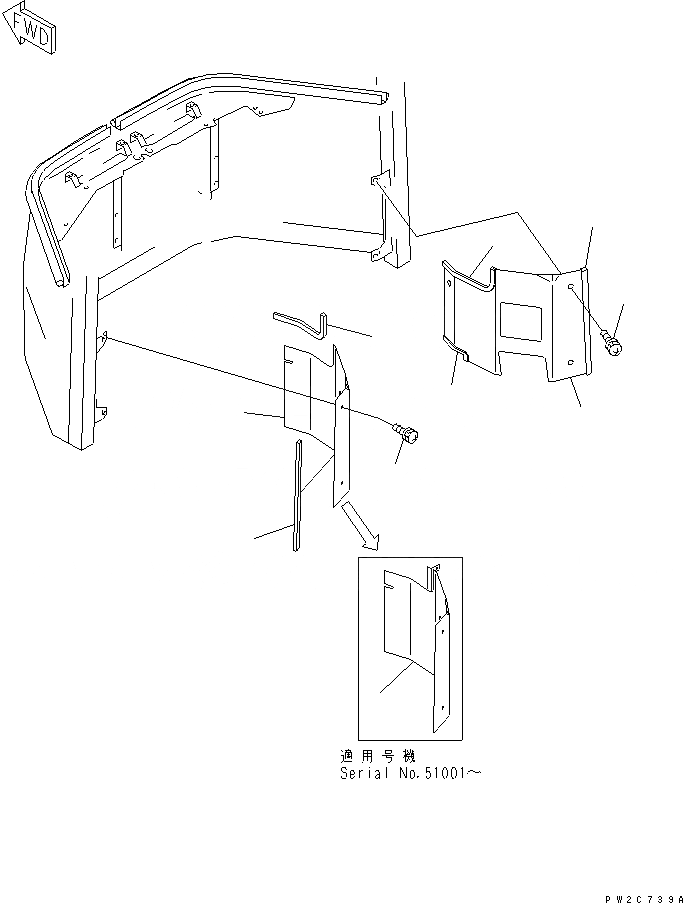 FWD

適用号機
Serial No.51001～

PW2C739A