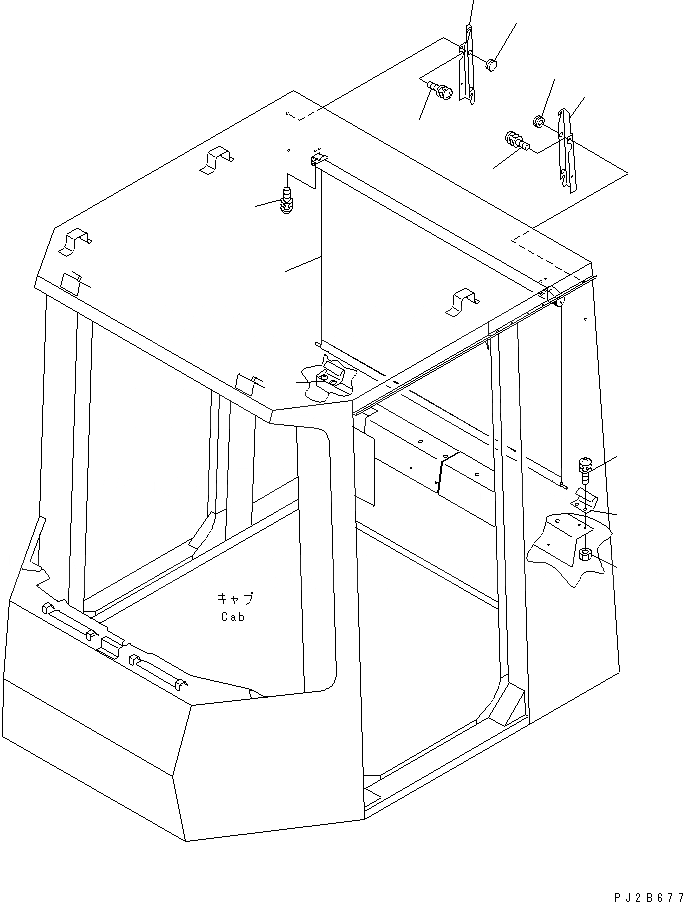 キャブ
Cab

PJ2B677