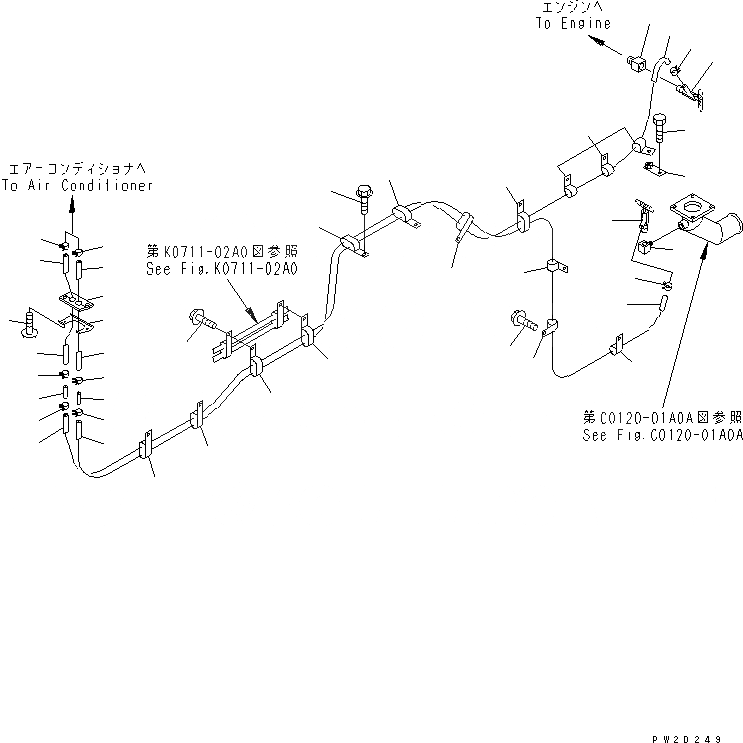 エンジンへ
To Engine

エアーコンディショナへ
To Air Conditioner

第K0711-02A0図参照
See Fig.K0711-02A0

第C0120-01A0A図参照
See Fig.C0120-01A0A

PW20249