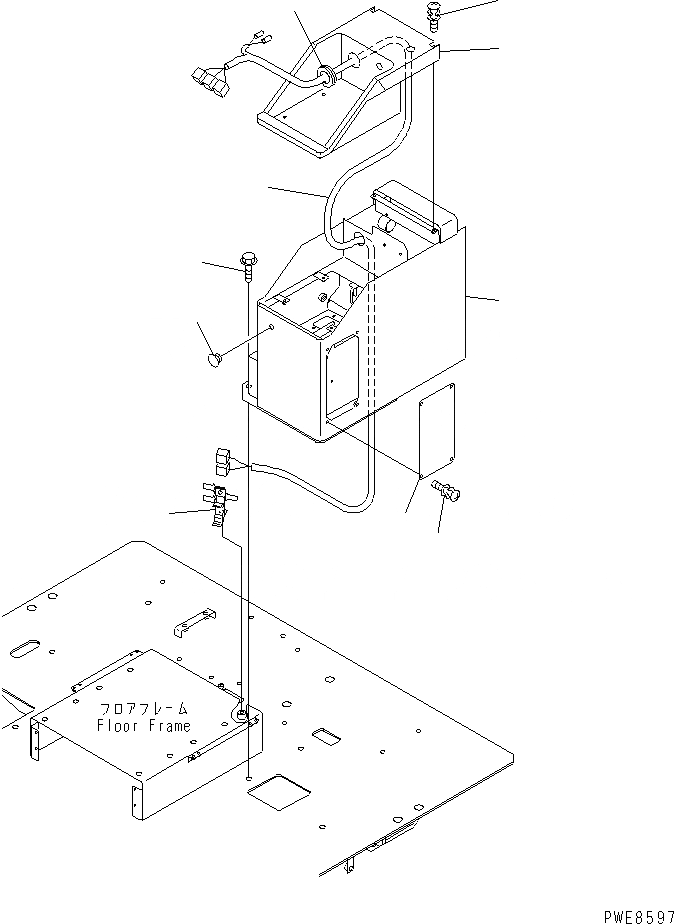 フロアフレーム
Floor Frame

PWE8597