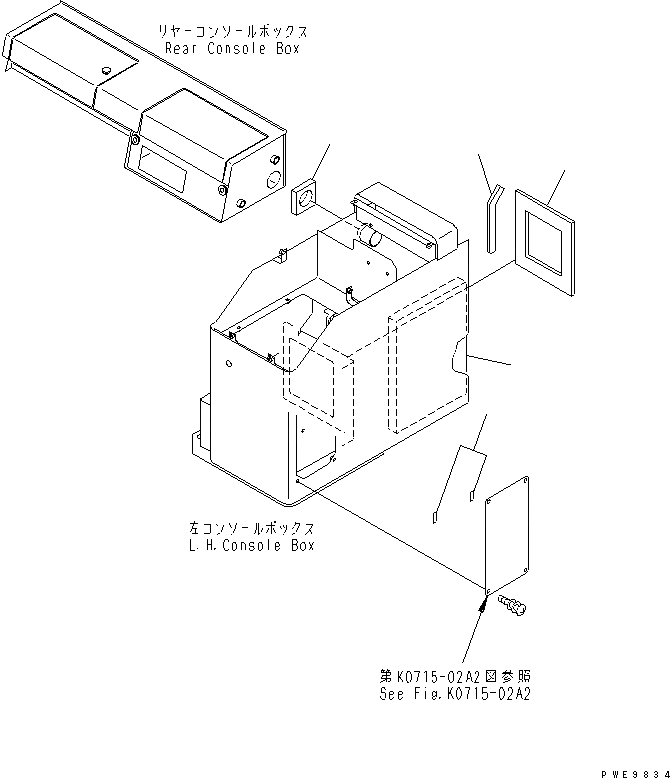 リヤーコンソールボックス
Rear Console Box

左コンソールボックス
L.H.Console Box

第K0715-02A2図参照
See Fig.K0715-02A2

PWE9834