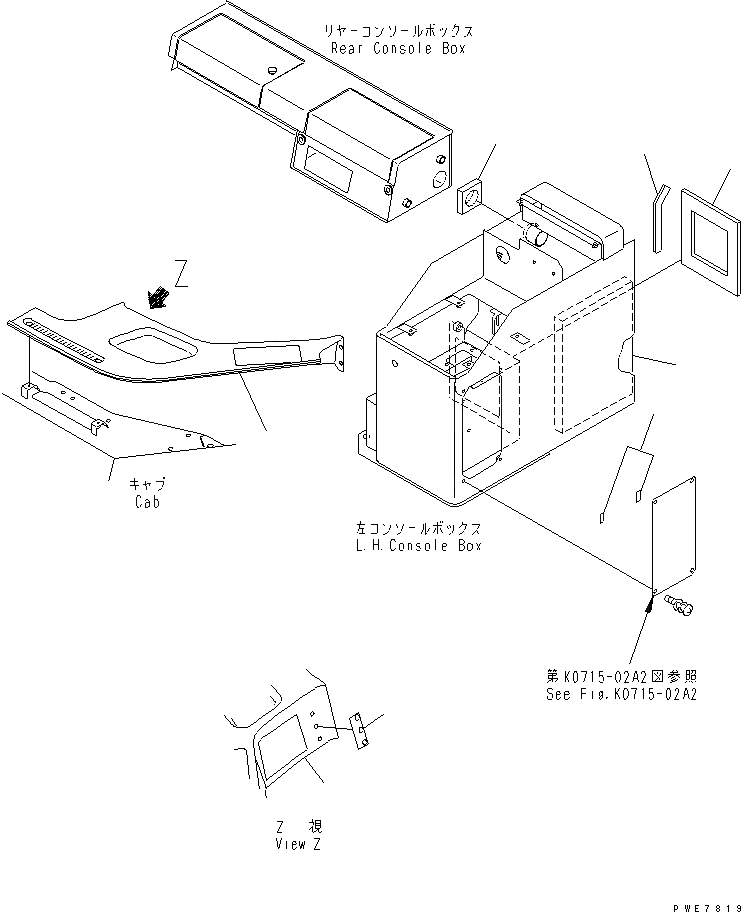 リヤーコンソールボックス
Rear Console Box

Z

キャブ
Cab

左コンソールボックス
L.H.Console Box

第K0715-02A2図参照
See Fig.K0715-02A2

Z　視
View Z

PWE7819