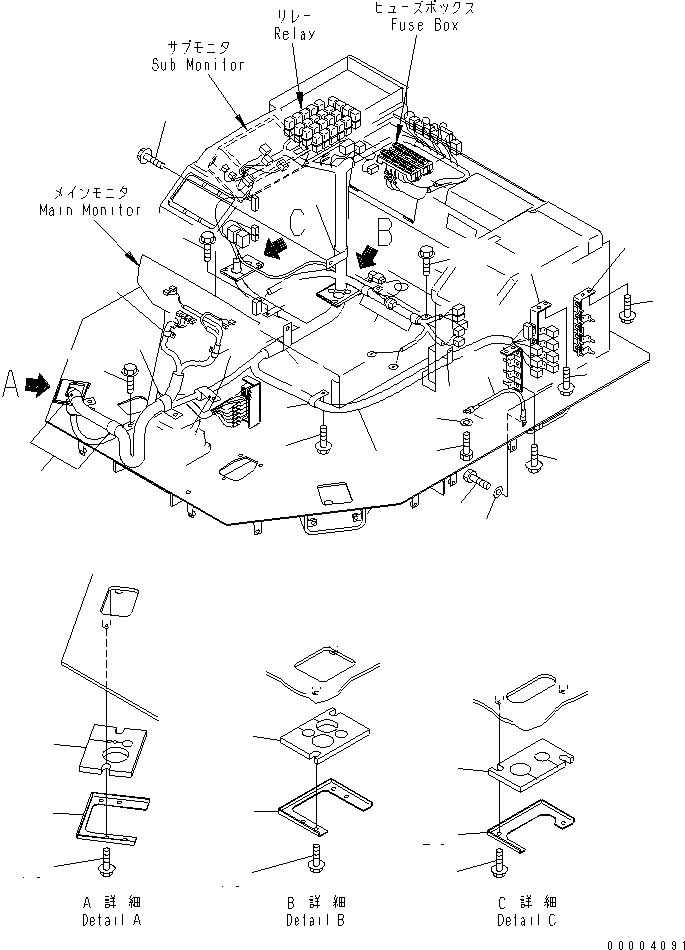 リレー
Relay
ヒューズボックス
Fuse Box
サブモニタ
Sub Monitor
メインモニタ
Main Monitor
C
B
A
A 詳細
Detail A
B 詳細
Detail B
C 詳細
Detail C
00004091