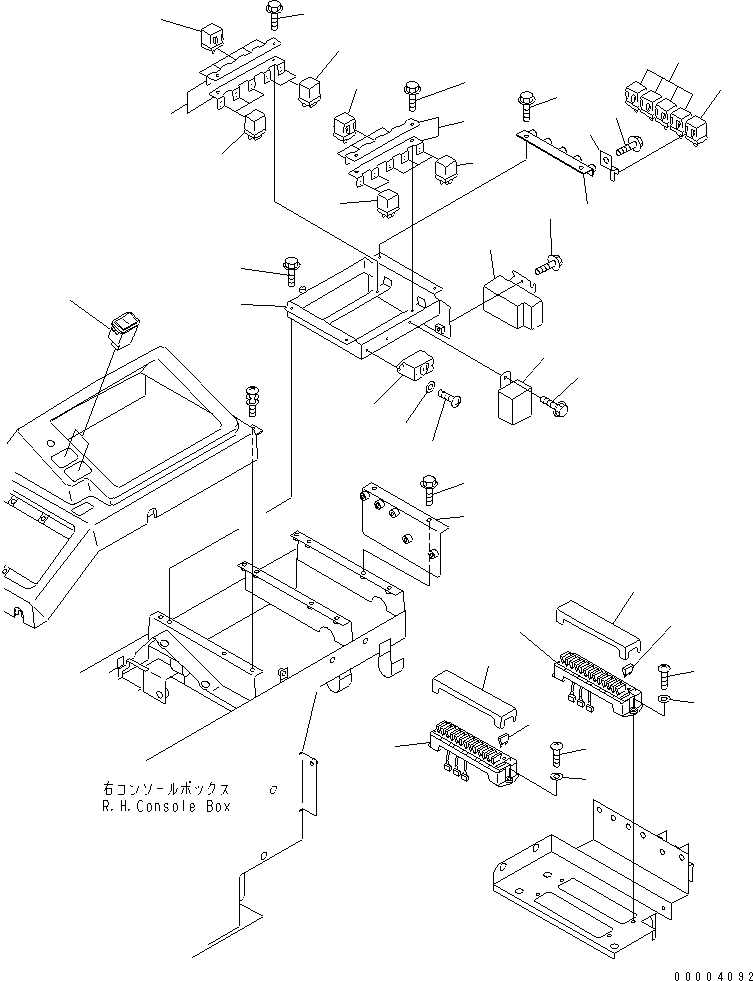 右コンソールボックス
R.H.Console Box

00004092