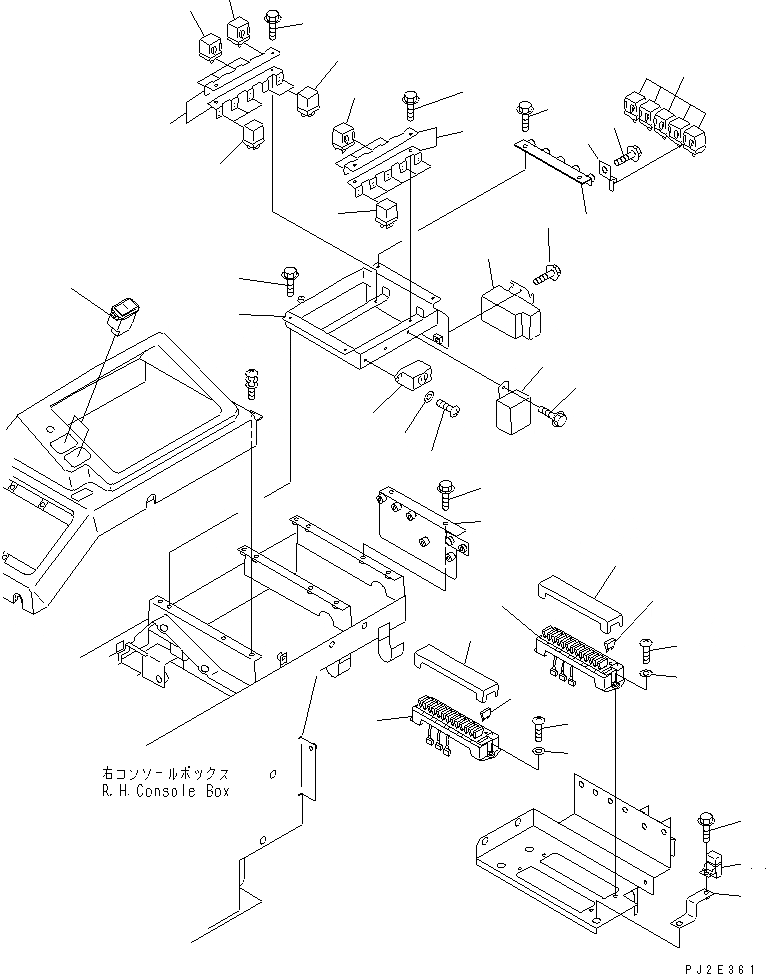 右コンソールボックス
R.H.Console Box

PJ2E361