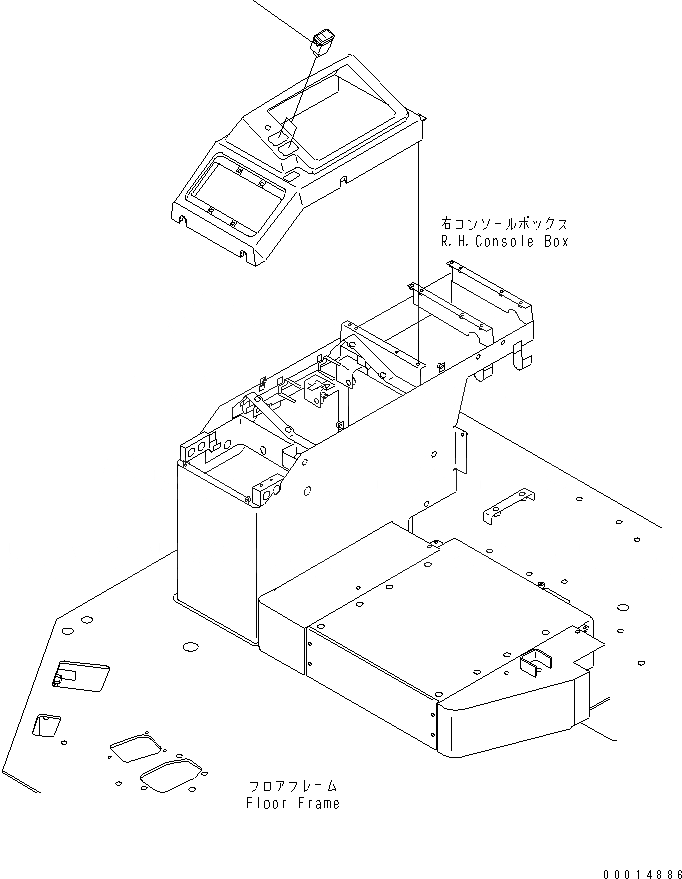 右コンソールボックス
R.H.Console Box

フロアフレーム
Floor Frame

00014886