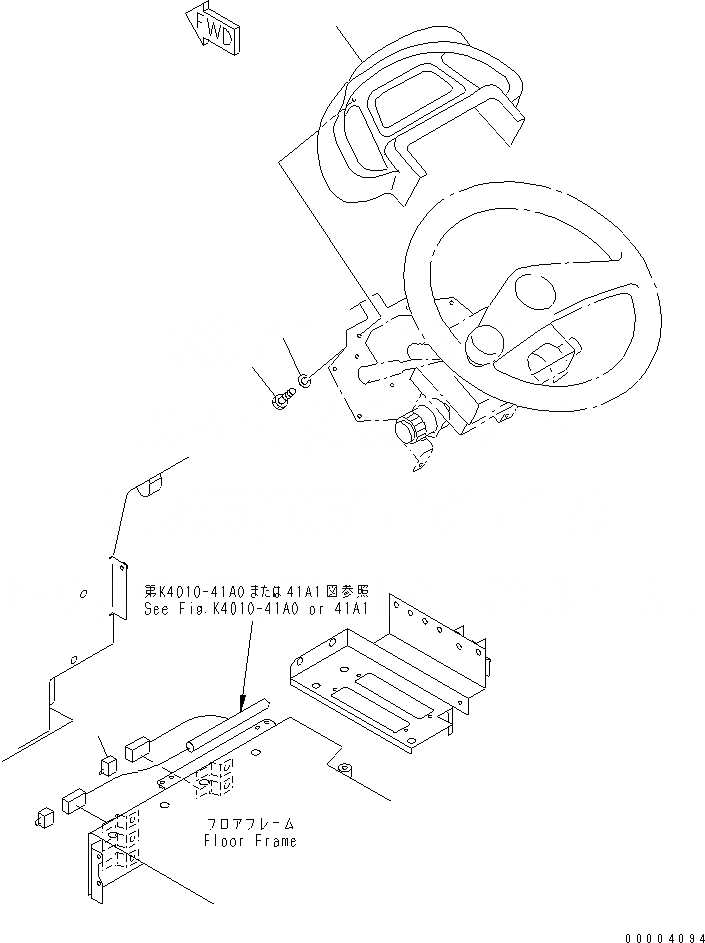 FWD

第K4010-41A0または41A1図参照
See Fig.K4010-41A0 or 41A1

フロアフレーム
Floor Frame

00004094