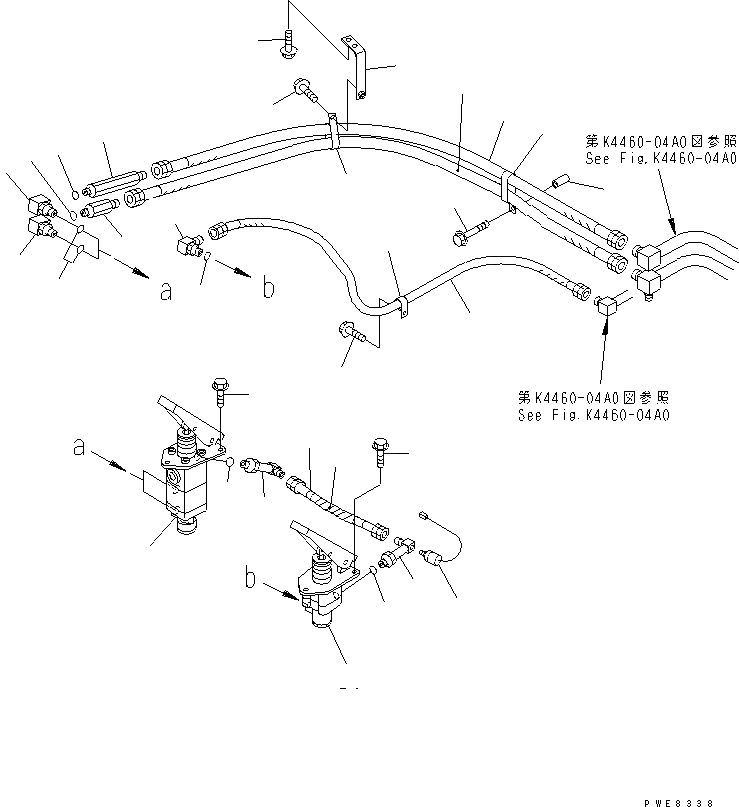 第K4460-04A0図参照
See Fig.K4460-04A0

a

b

第K4460-04A0図参照
See Fig.K4460-04A0

a

b

PWE8338