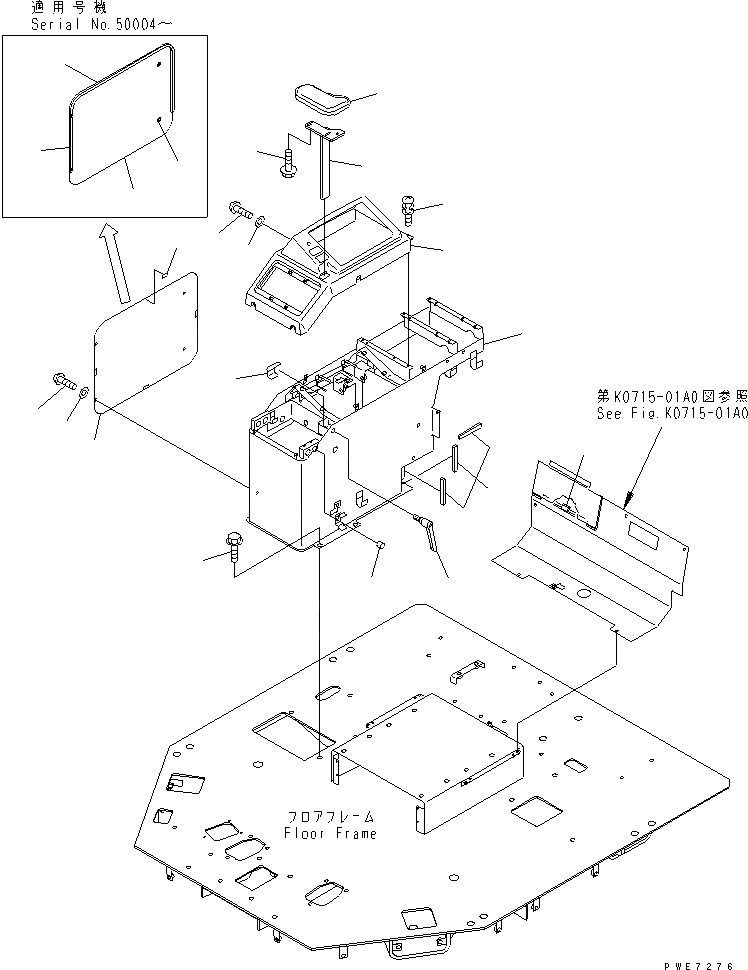 適用号機
Serial No.50004～

第K0715-01A0図参照
See Fig.K0715-01A0

フロアフレーム
Floor Frame

PWE7276