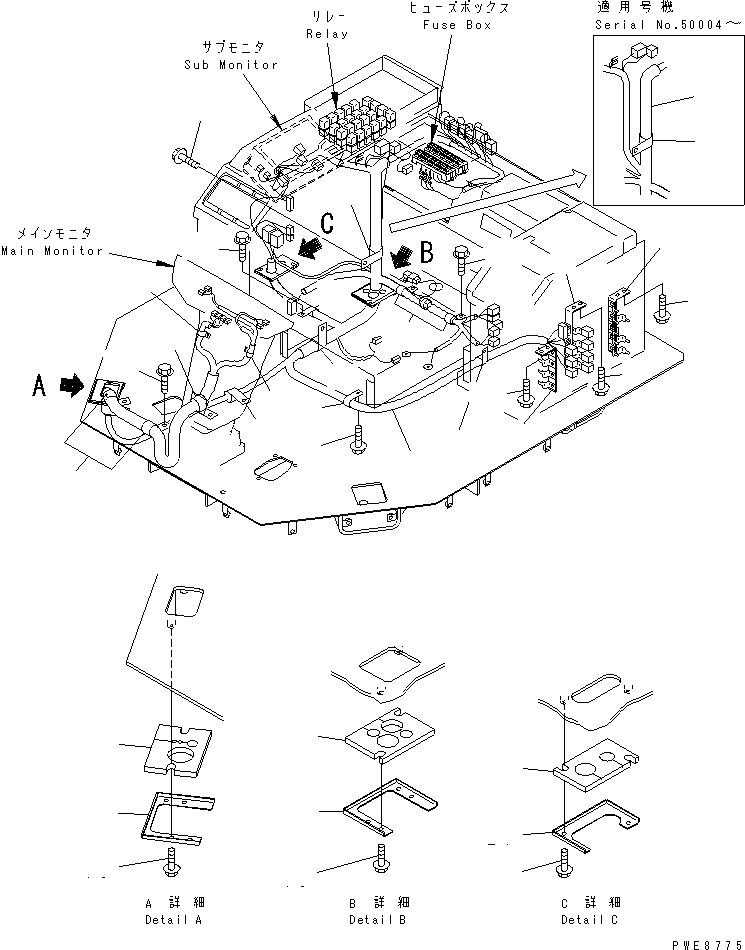 リレー
Relay

ヒューズボックス
Fuse Box

適用号機
Serial No.50004～

サブモニタ
Sub Monitor

メインモニタ
Main Monitor

C

B

A

A 詳細
Detail A

B 詳細
Detail B

C 詳細
Detail C

PWE8775