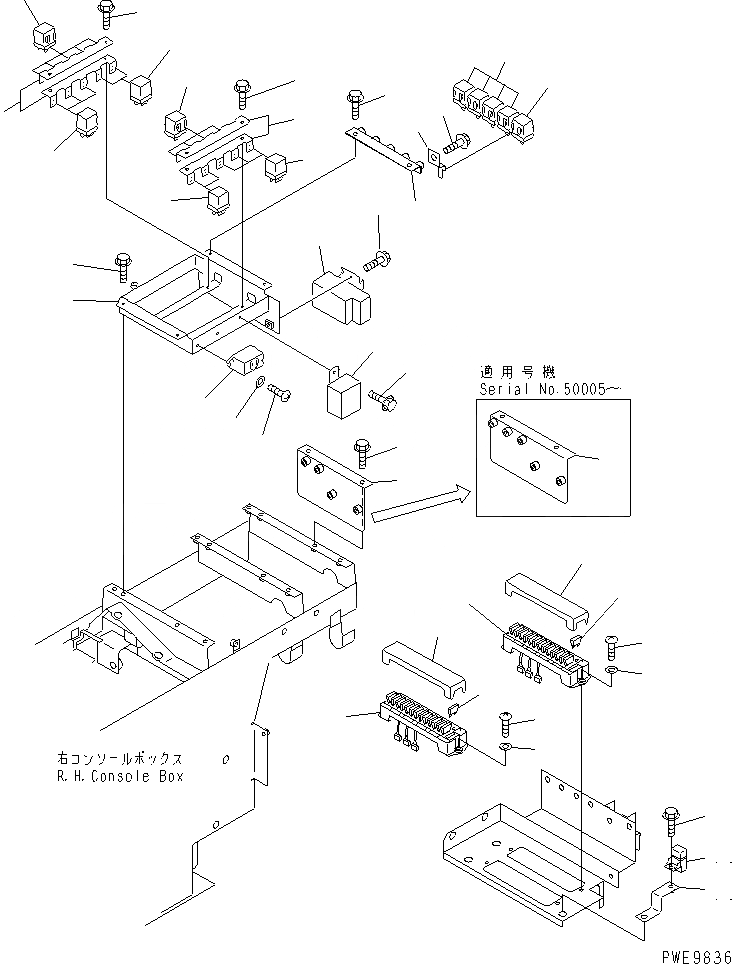 適用号機
Serial No.50005~

右コンソールボックス
R.H.Console Box

PWE9836