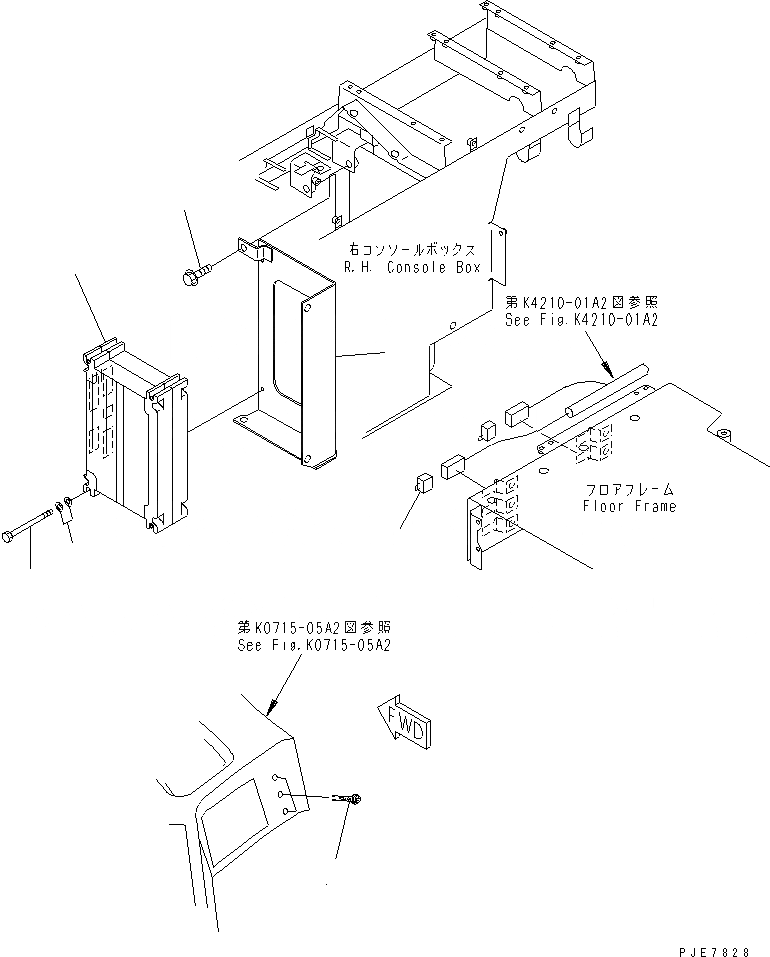 右コンソールボックス
R.H. Console Box

第K4210-01A2図参照
See Fig.K4210-01A2

フロアフレーム
Floor Frame

第K0715-05A2図参照
See Fig.K0715-05A2

FWD

PJE7828