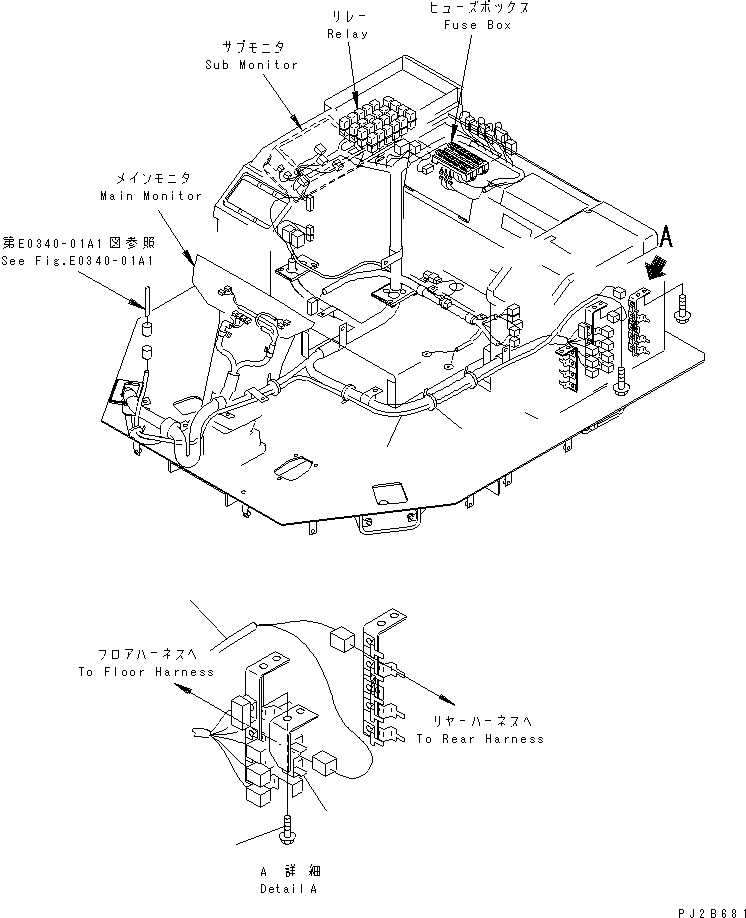 リレー
Relay

ヒューズボックス
Fuse Box

サブモニタ
Sub Monitor

メインモニタ
Main Monitor

第E0340-01A1図参照
See Fig.E0340-01A1

A

フロアハーネスへ
To Floor Harness

リヤーハーネスへ
To Rear Harness

A 詳細
Detail A

PJ2B681