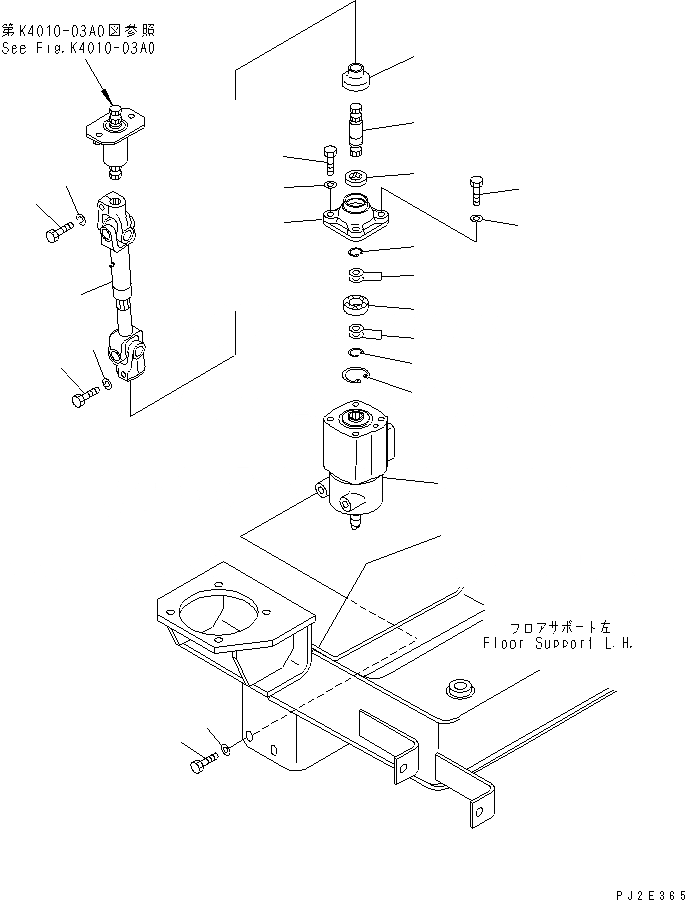 第K4010-03A0図参照
See Fig.K4010-03A0

フロアサポート左
Floor Support L.H.

PJ2E365