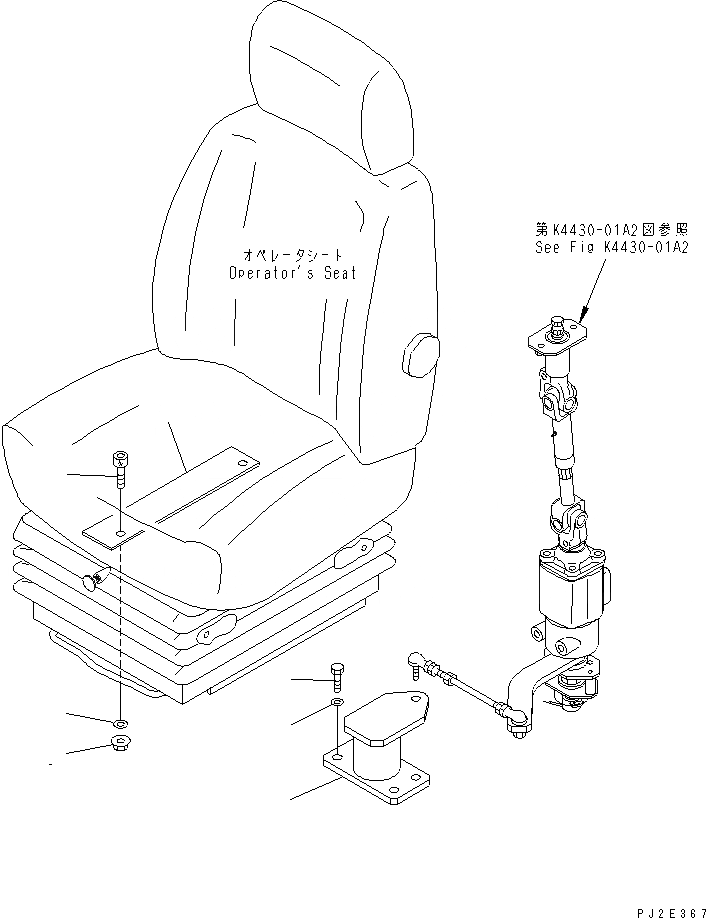 オペレータシート
Operator's Seat

第K4430-01A2図参照
See Fig K4430-01A2

PJ2E367