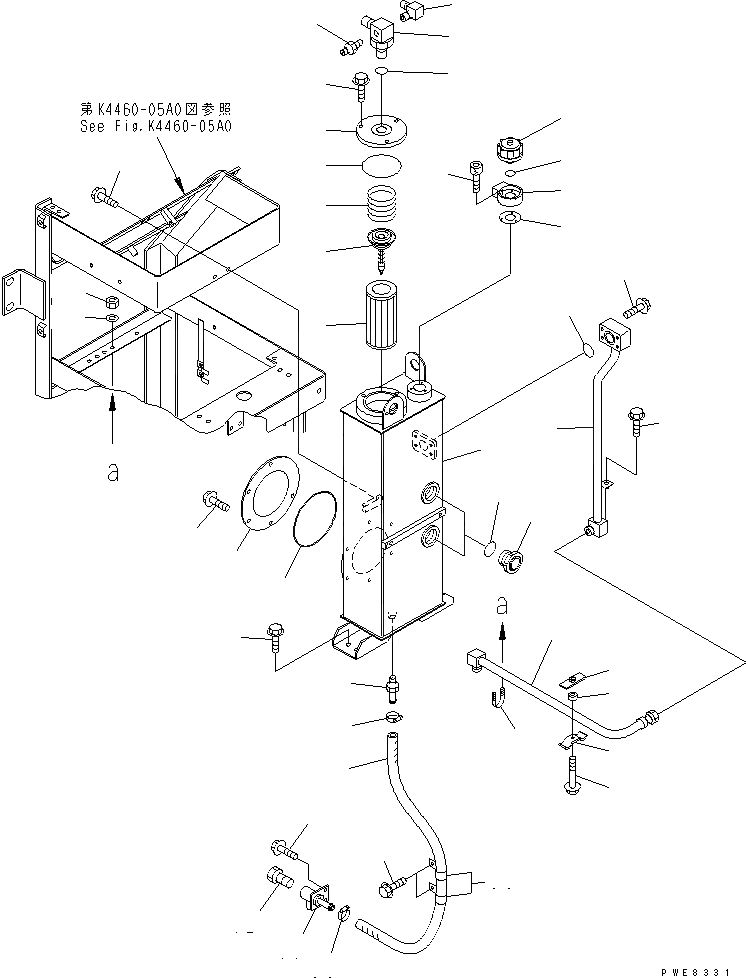 第K4460-05A0図参照
See Fig.K4460-05A0

a

a

PWE8331