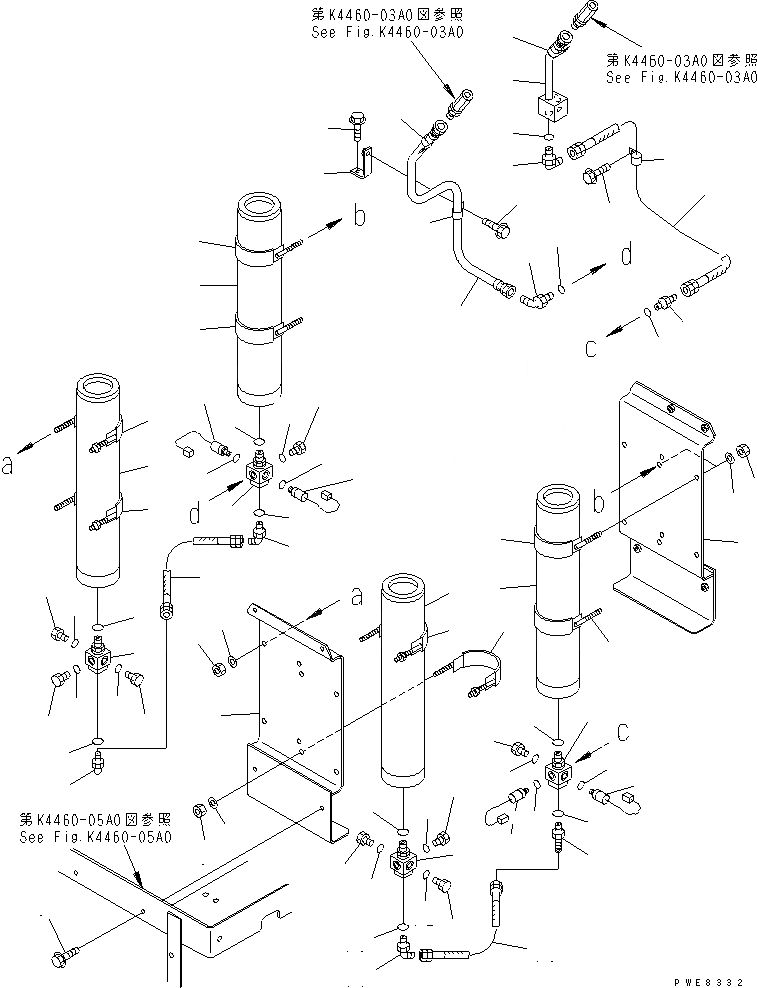 第K4460-03A0図参照
See Fig.K4460-03A0

第K4460-03A0図参照
See Fig.K4460-03A0

b

d

c

a

d

b

a

c

第K4460-05A0図参照
See Fig.K4460-05A0

PWE8332