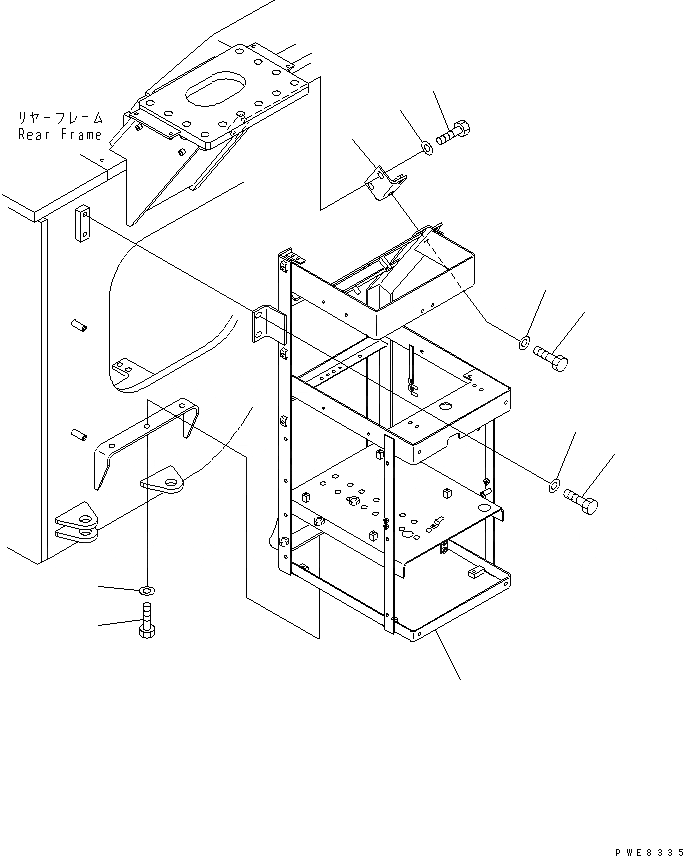 リヤーフレーム
Rear Frame

PWE8335