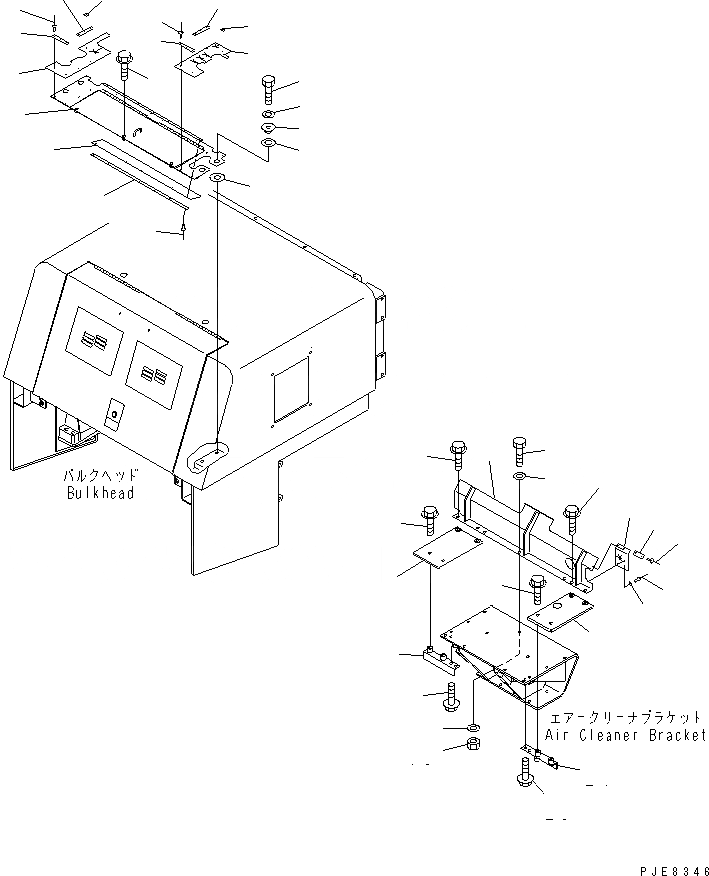 バルクヘッド
Bulkhead

エアークリーナブラケット
Air Cleaner Bracket

PJE8346