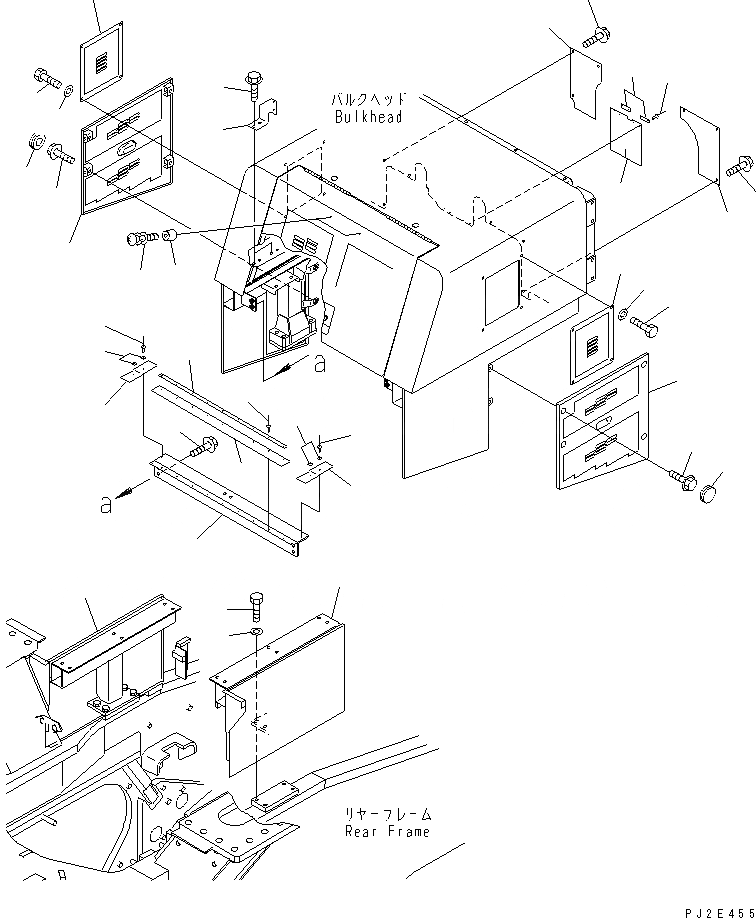 バルクヘッド
Bulkhead

a

a

リヤーフレーム
Rear Frame

PJ2E455