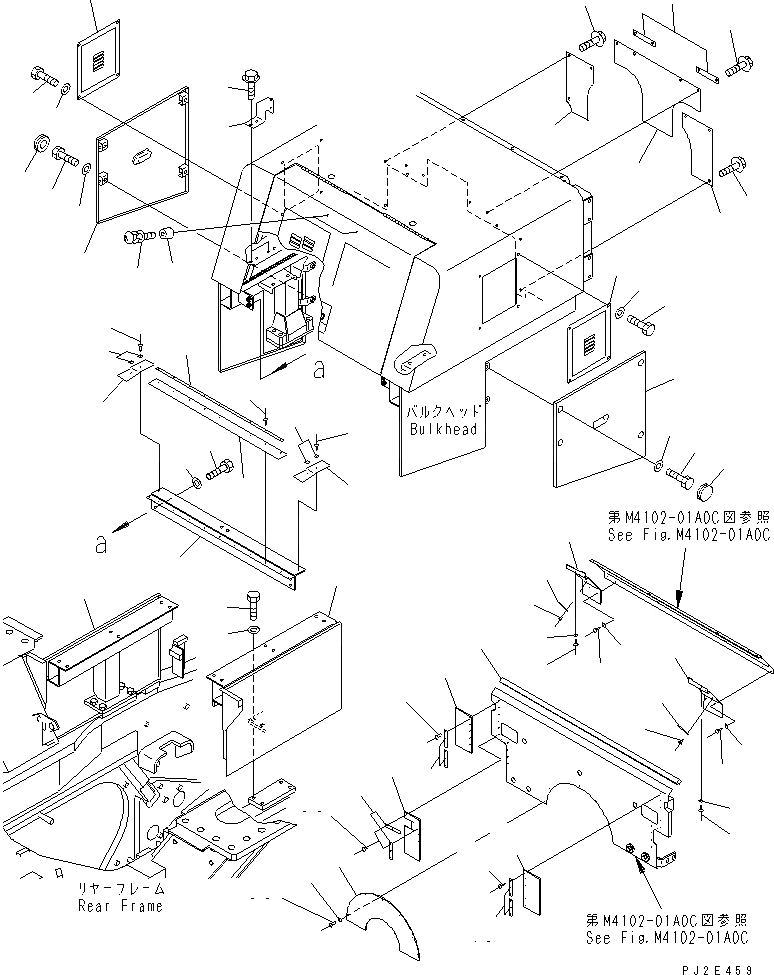 a

バルクヘッド
Bulkhead

a

第M4102-01A0C図参照
See Fig.M4102-01A0C

リヤーフレーム
Rear Frame

第M4102-01A0C図参照
See Fig.M4102-01A0C

PJ2E459