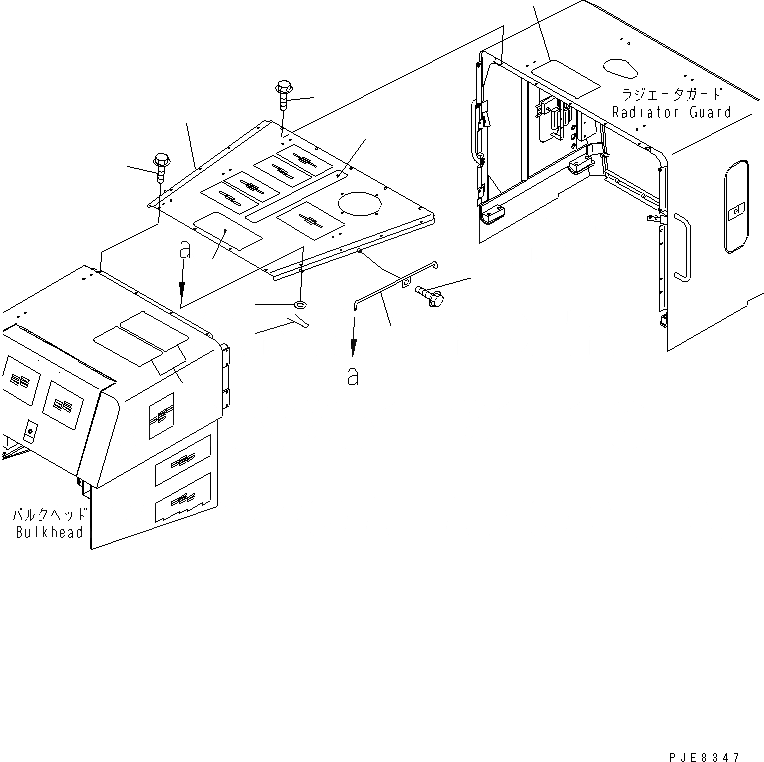 ラジエータガード
Radiator Guard

a

a

バルクヘッド
Bulkhead

PJE8347