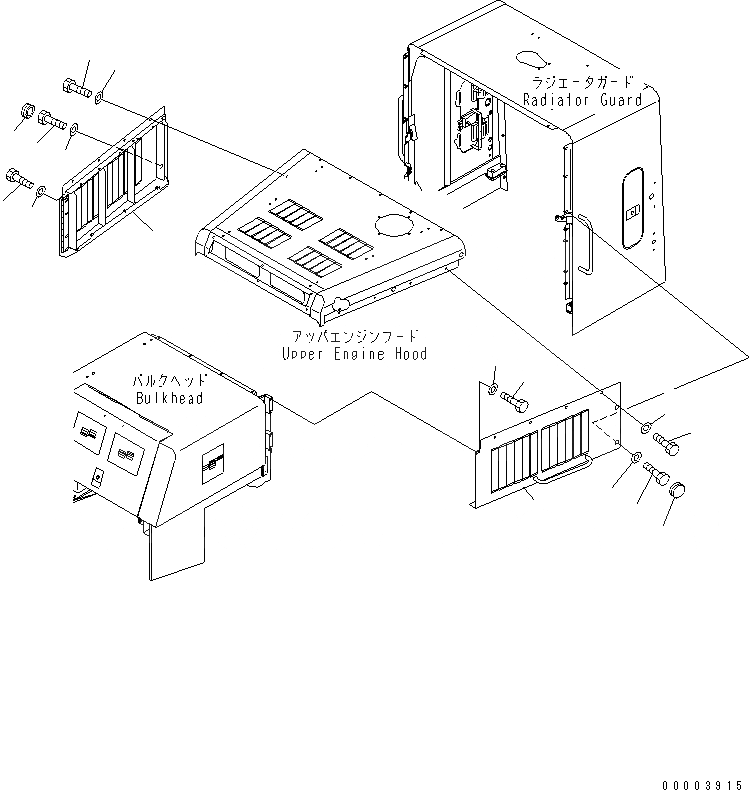 ラジエータガード
Radiator Guard

アッパエンジンフード
Upper Engine Hood

バルクヘッド
Bulkhead

00003915