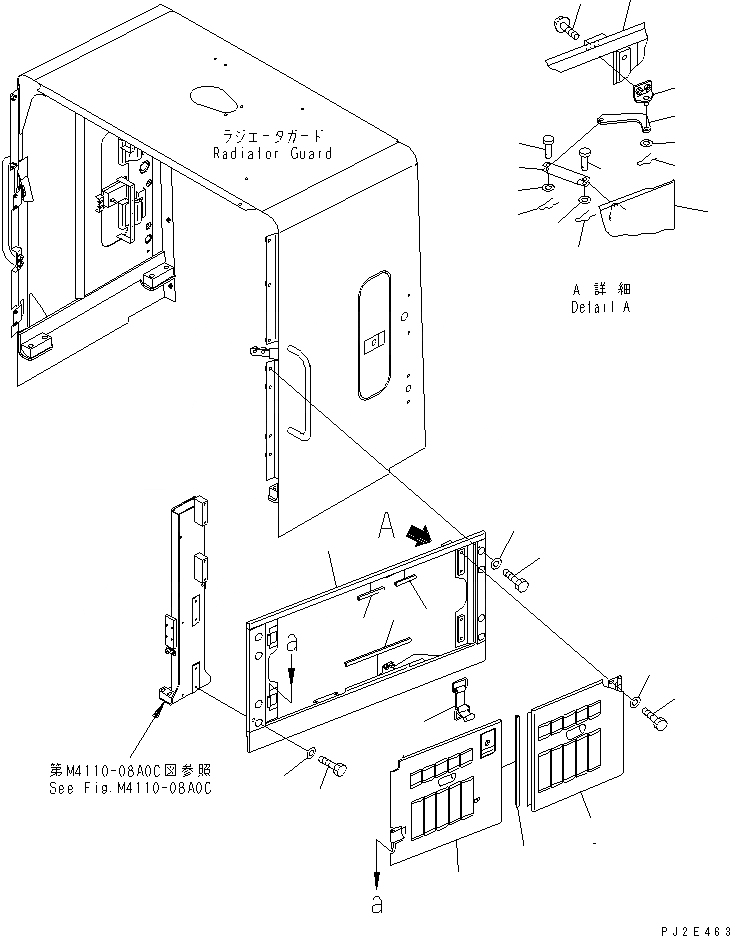 ラジエータガード
Radiator Guard

A 詳細
Detail A

A

a

第M4110-08A0C図参照
See Fig.M4110-08A0C

a

PJ2E463