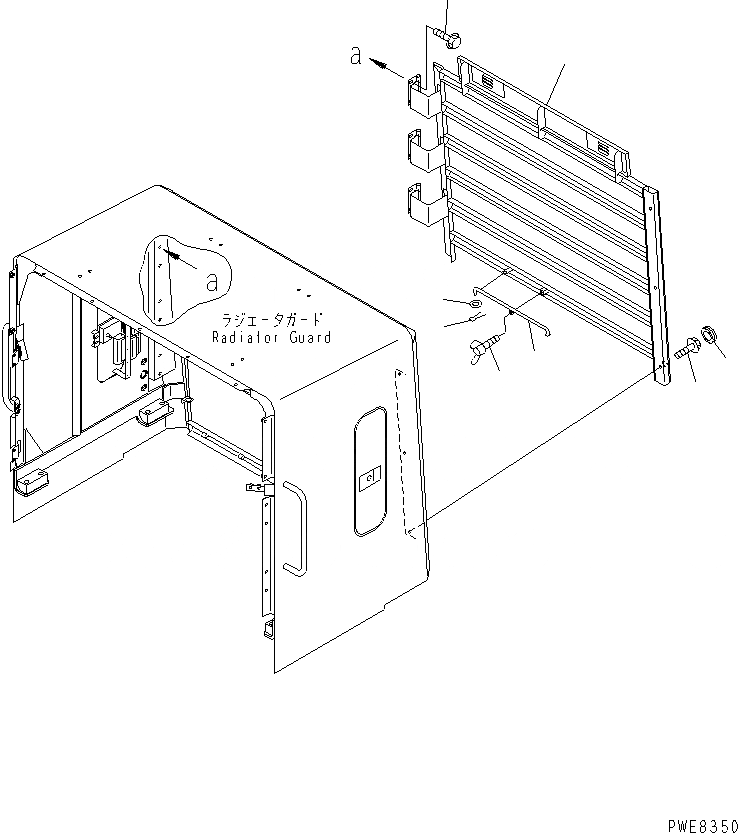 a

a

ラジエータガード
Radiator Guard

PWE8350