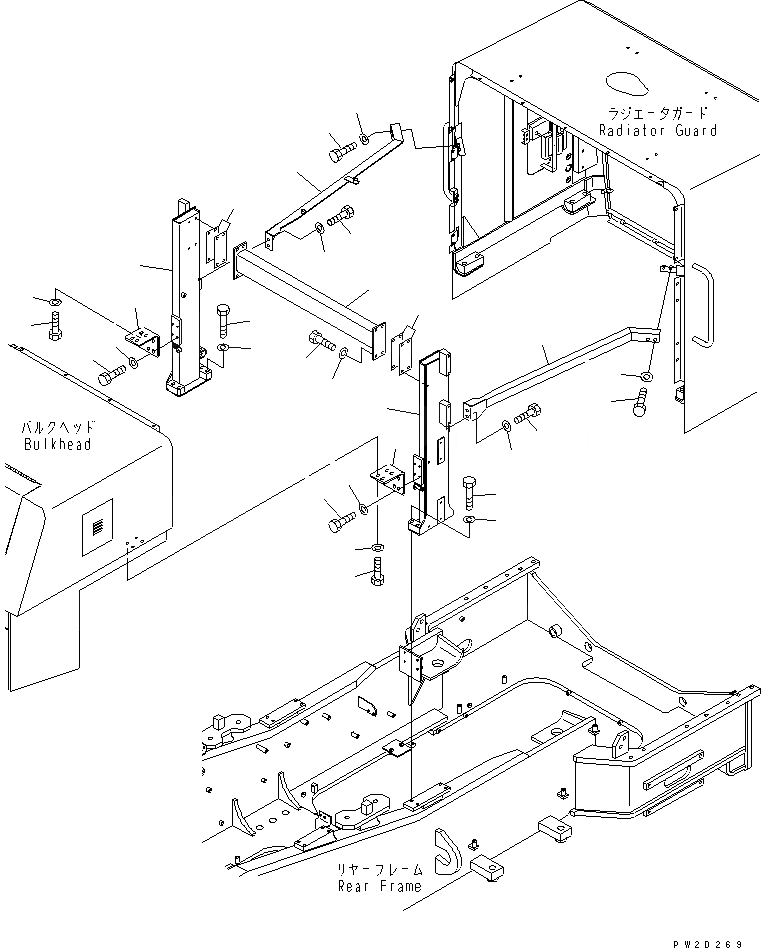 ラジエータガード
Radiator Guard

バルクヘッド
Bulkhead

リヤーフレーム
Rear Frame

PW20269