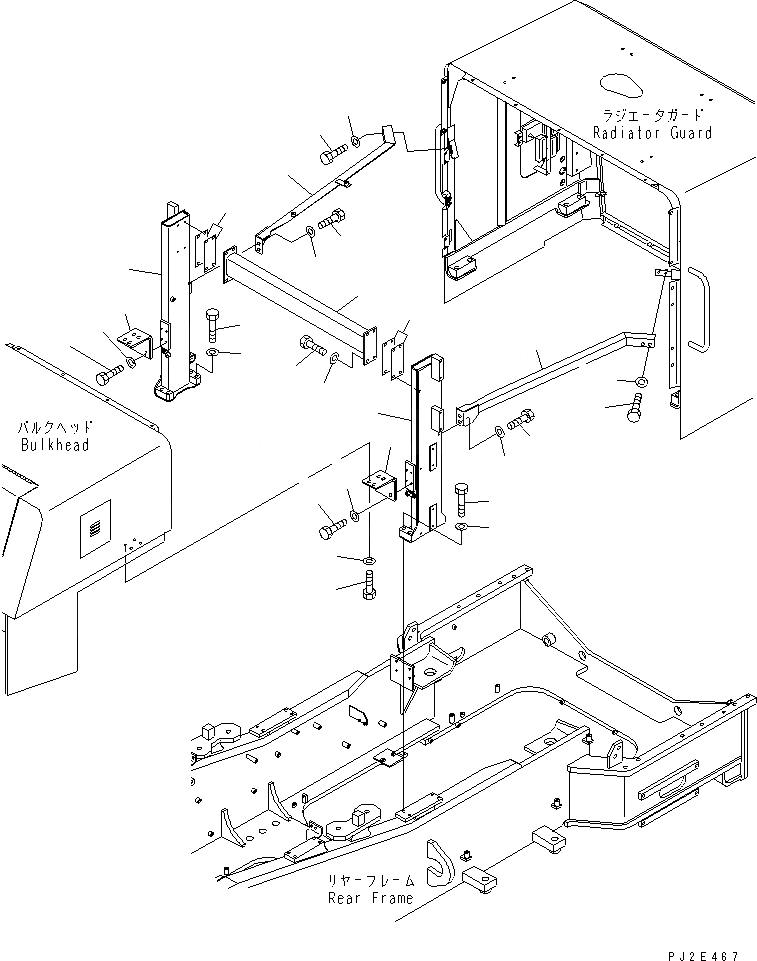 ラジエータガード
Radiator Guard

バルクヘッド
Bulkhead

リヤーフレーム
Rear Frame

PJ2E467