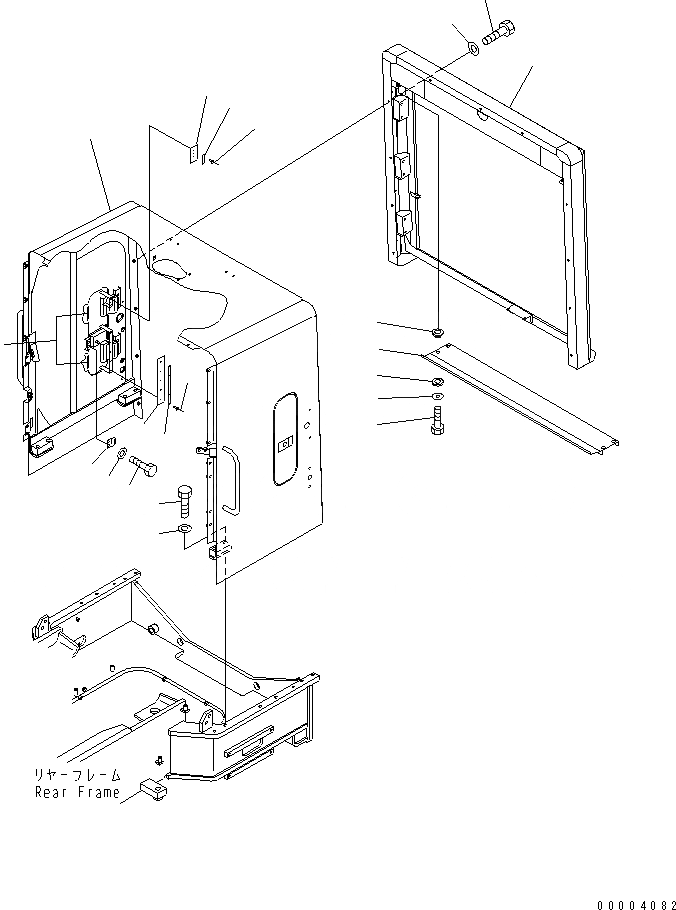 リヤーフレーム
Rear Frame

00004082