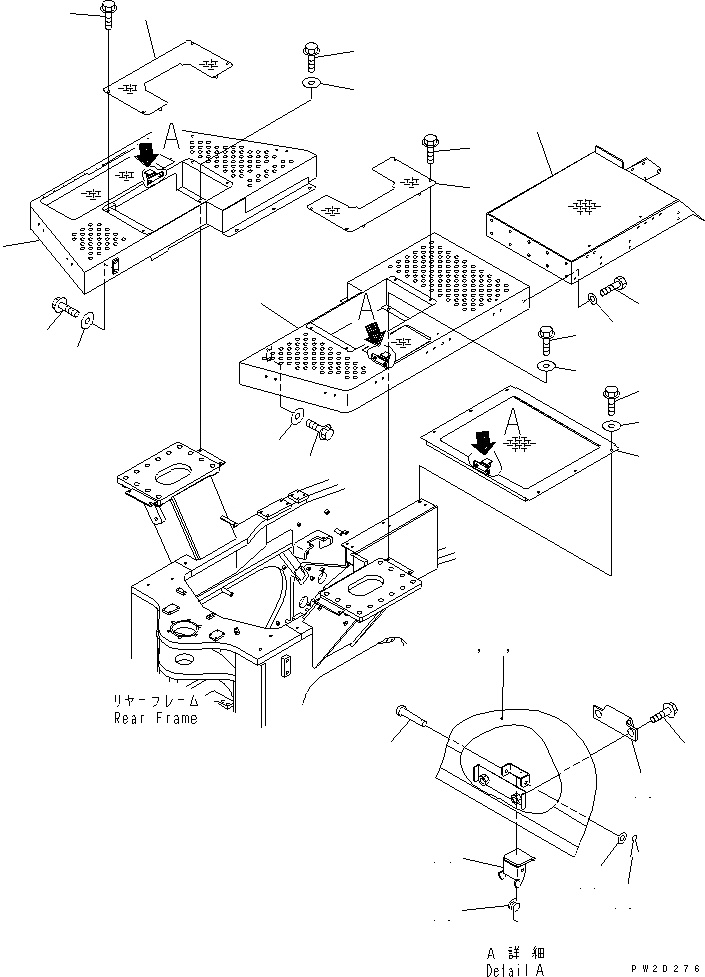 A

A

A

リヤーフレーム
Rear Frame

A 詳細
Detail A

PW20276