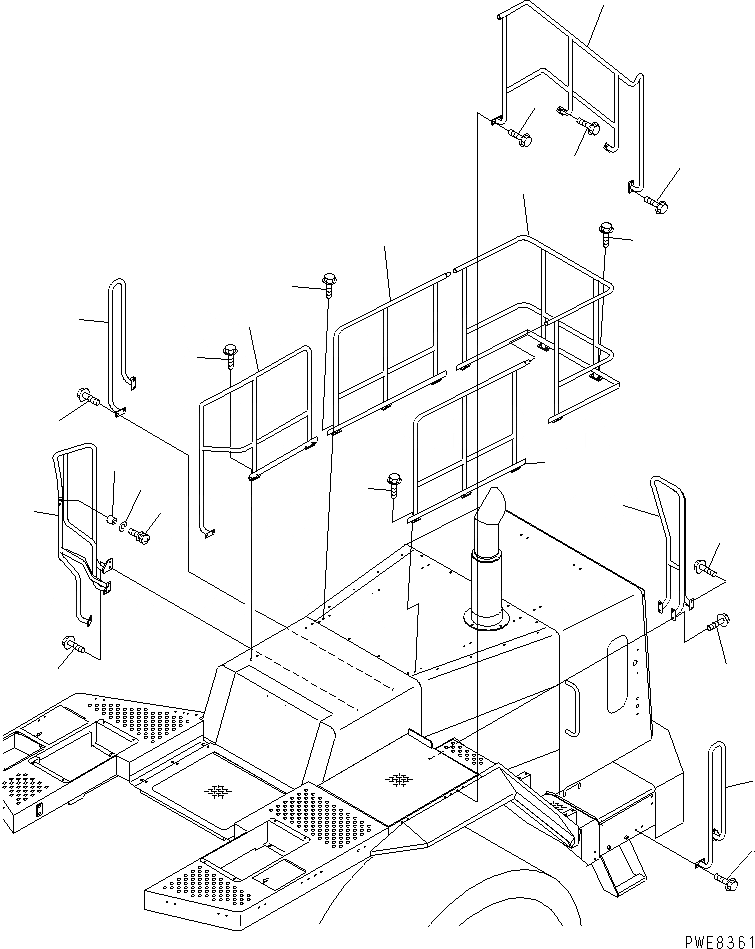 PWE8361