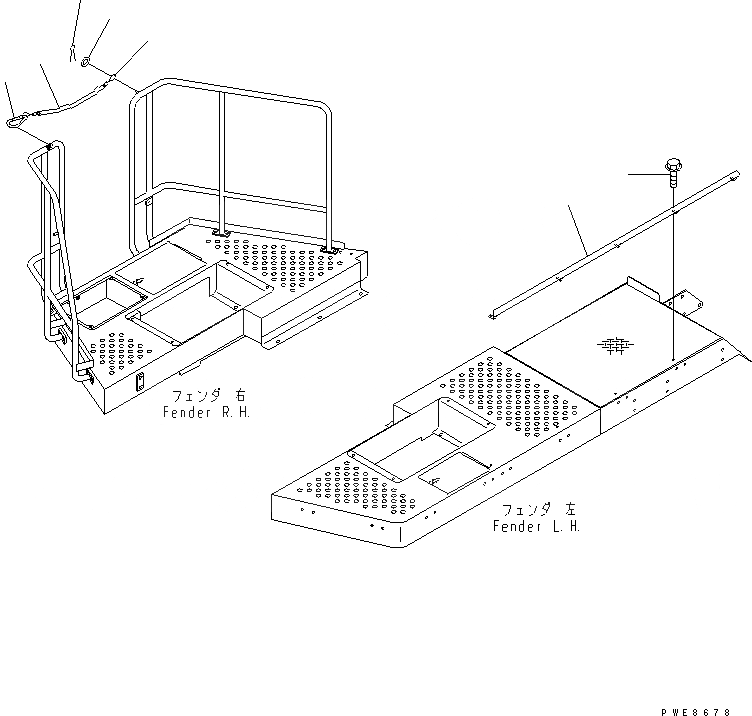 フェンダ 右
Fender R.H.

フェンダ 左
Fender L.H.

PWE8678