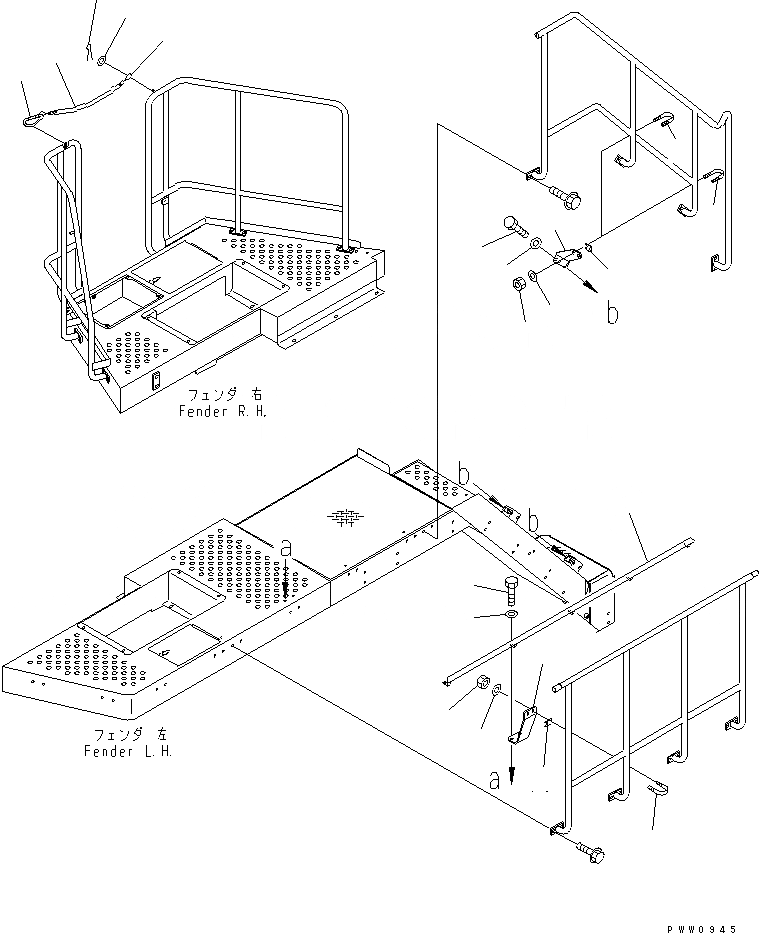 b

フェンダ 右
Fender R.H.

b
b
a

フェンダ 左
Fender L.H.

a

PWW0945