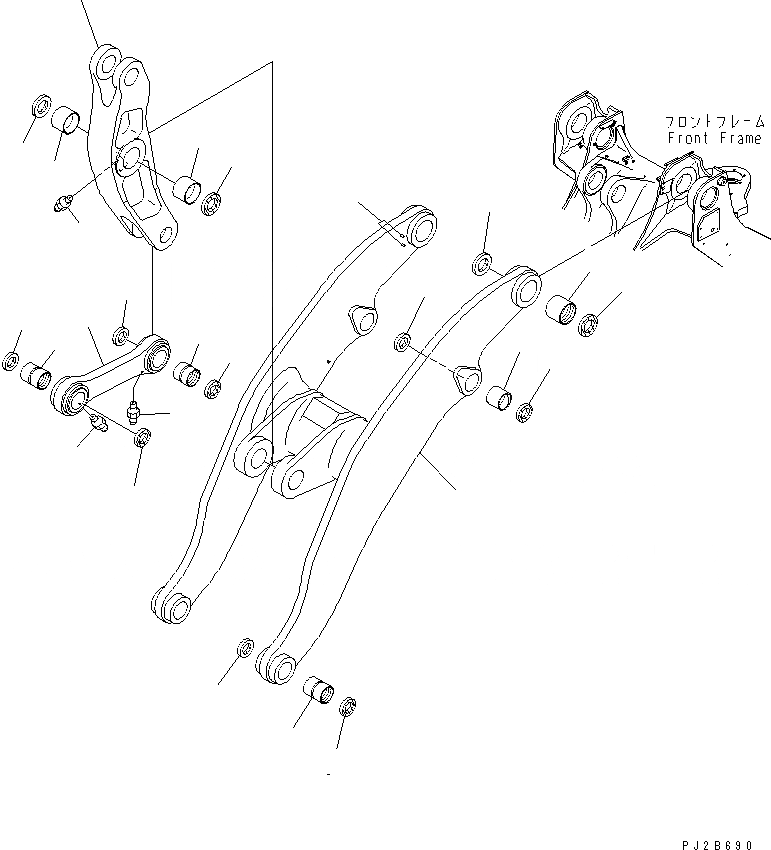 フロントフレーム
Front Frame

PJ2B690