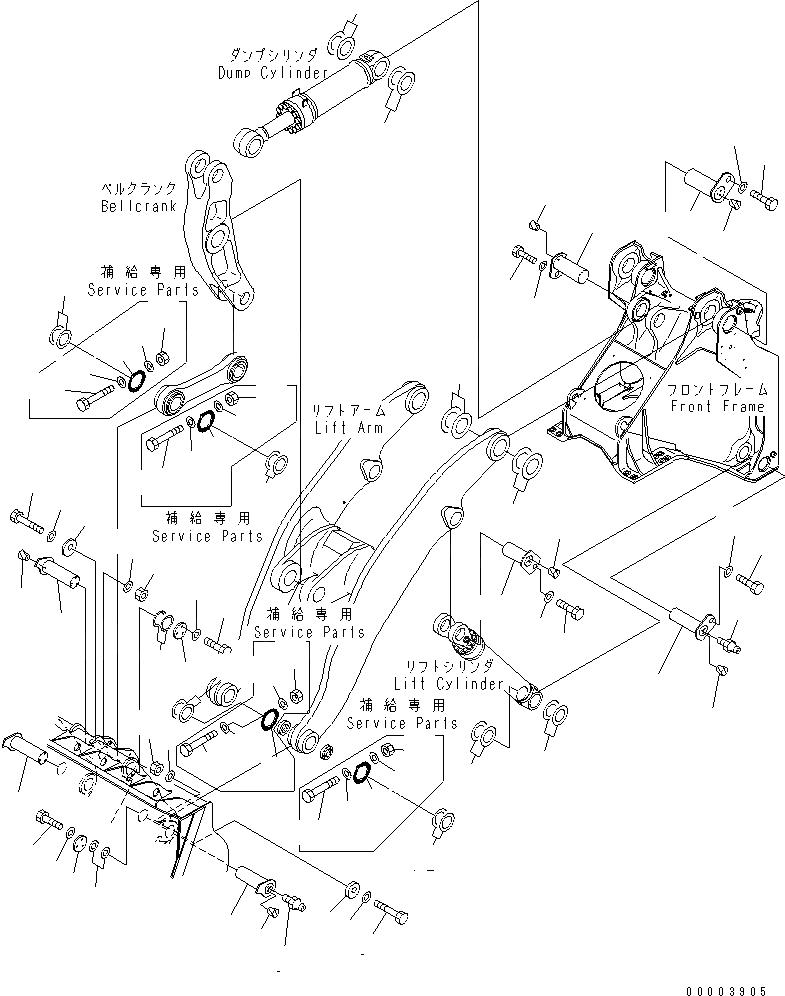 ダンプシリンダ
Dump Cylinder

ベルクランク
Bellcrank

補給専用
Service Parts

リフトアーム
Lift Arm

フロントフレーム
Front Frame

補給専用
Service Parts

補給専用
Service Parts

リフトシリンダ
Lift Cylinder

補給専用
Service Parts

00003905