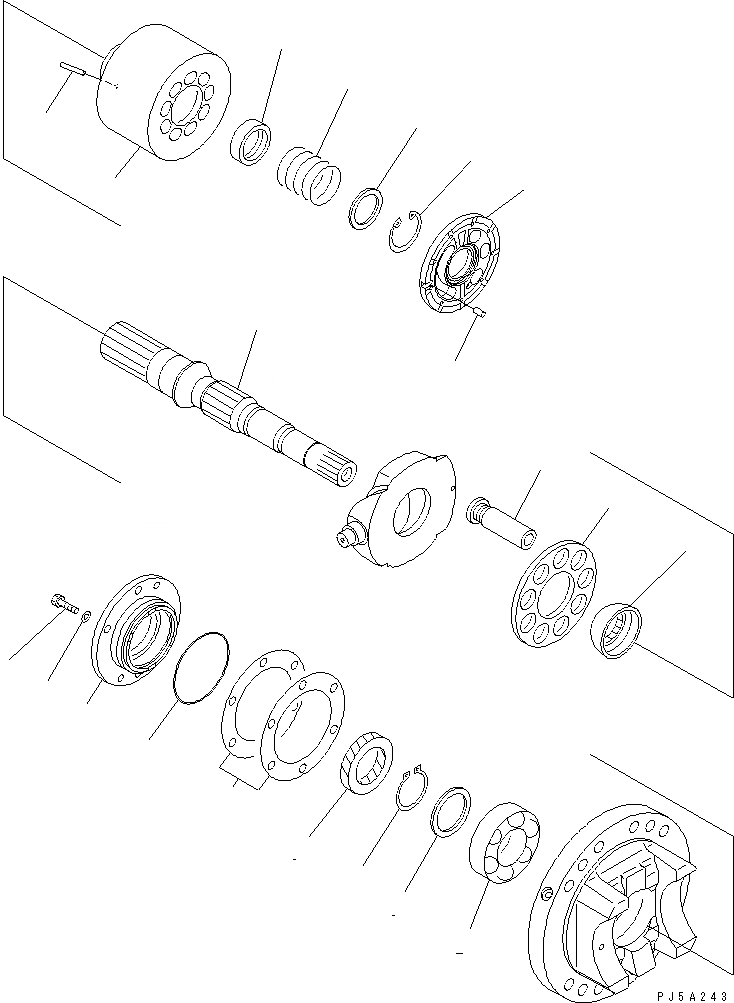 PJ5A243