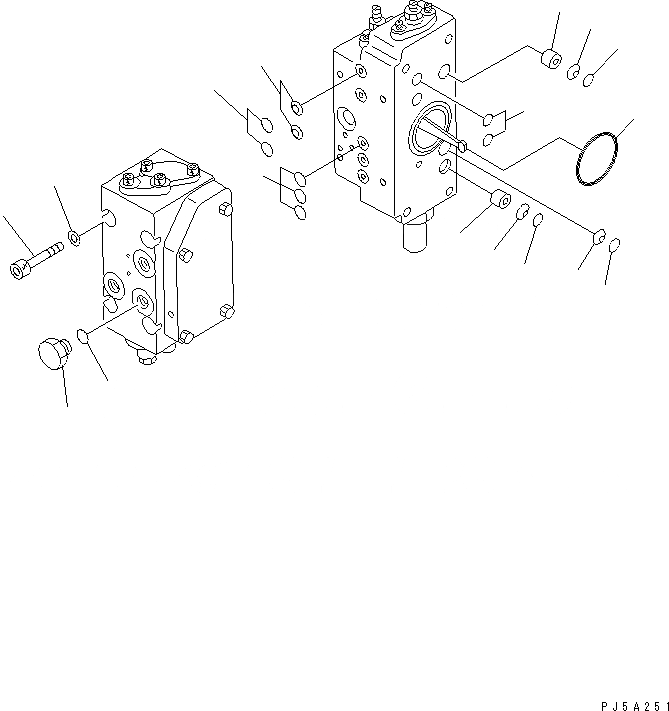 PJ5A251