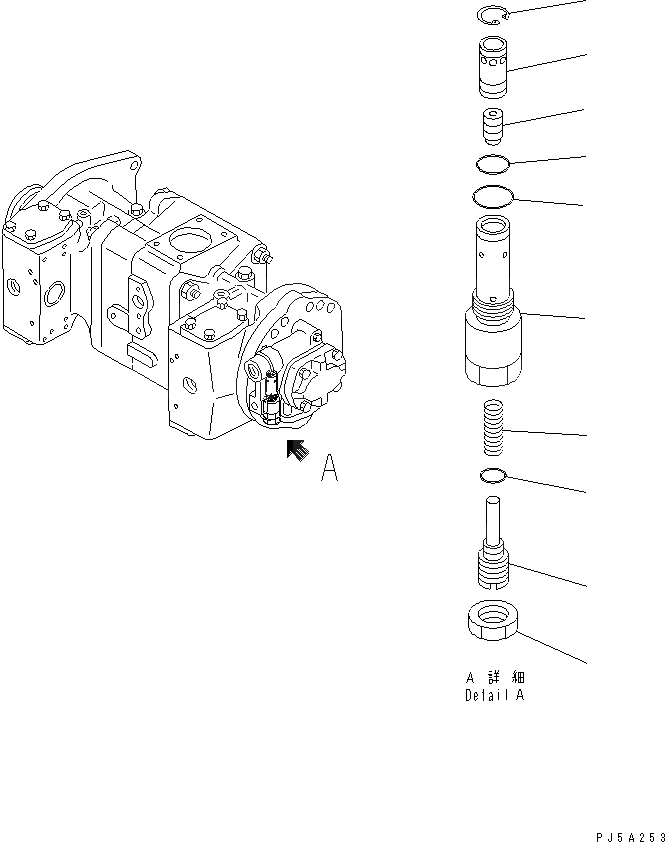 A

A 詳 細
Detail A

PJ5A253