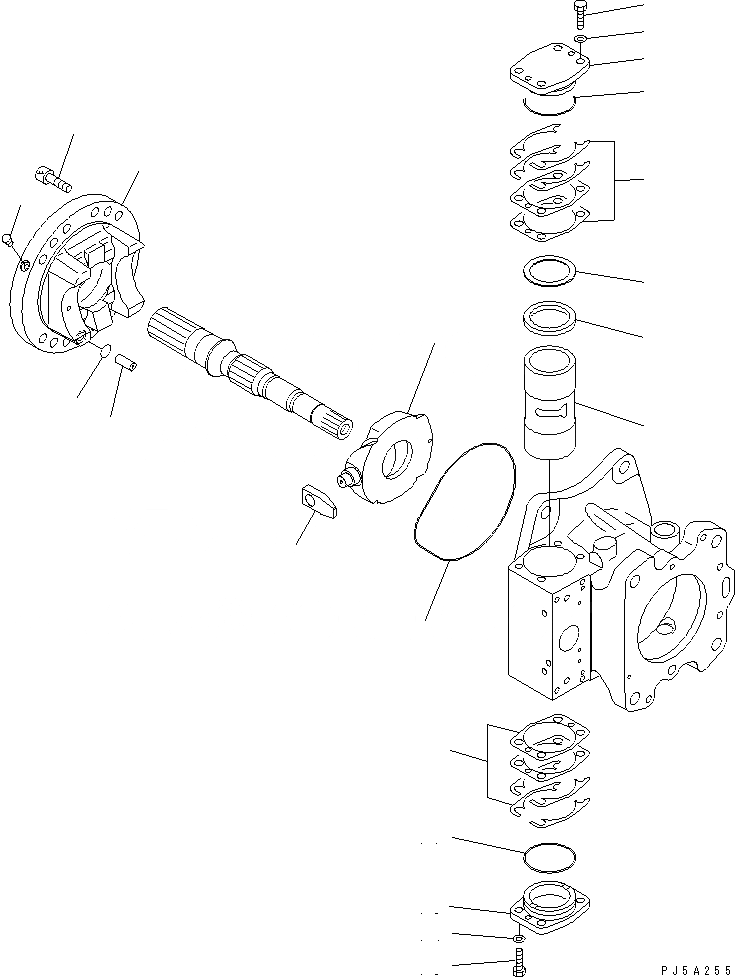 PJ5A255